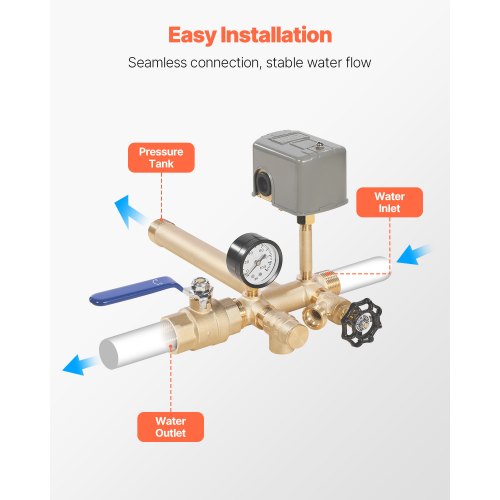 Easy Installation

Seamless connection, stable water flow

Pressure Tank

Water Inlet

Water Outlet