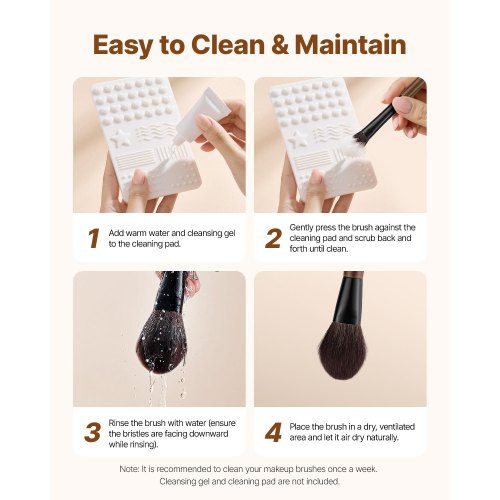 Easy to Clean & Maintain

1 Add warm water and cleansing gel to the cleaning pad.

2 Gently press the brush against the cleaning pad and scrub back and forth until clean.

3 Rinse the brush with water (ensure the bristles are facing downward while rinsing).

4 Place the brush in a dry, ventilated area and let it air dry naturally.

Note: It is recommended to clean your makeup brushes once a week. Cleansing gel and cleaning pad are not included.