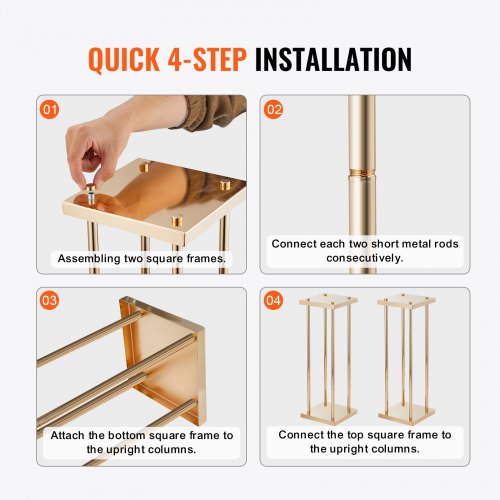 QUICK 4-STEP INSTALLATION

01

Assembling two square frames.

02

Connect each two short metal rods consecutively.

03

Attach the bottom square frame to the upright columns.

04

Connect the top square frame to the upright columns.