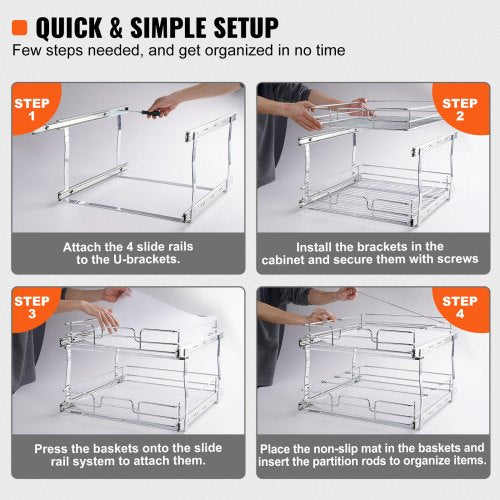 QUICK & SIMPLE SETUP

Few steps needed, and get organized in no time

STEP 1

Attach the 4 slide rails to the U-brackets.

STEP 2

Install the brackets in the cabinet and secure them with screws

STEP 3

Press the baskets onto the slide rail system to attach them.

STEP 4

Place the non-slip mat in the baskets and insert the partition rods to organize items.