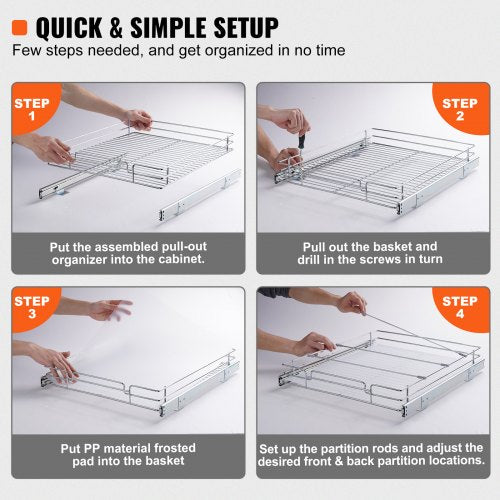 QUICK & SIMPLE SETUP
Few steps needed, and get organized in no time

STEP 1

Put the assembled pull-out organizer into the cabinet.

STEP 2

Pull out the basket and drill in the screws in turn

STEP 3

Put PP material frosted pad into the basket

STEP 4

Set up the partition rods and adjust the desired front & back partition locations.