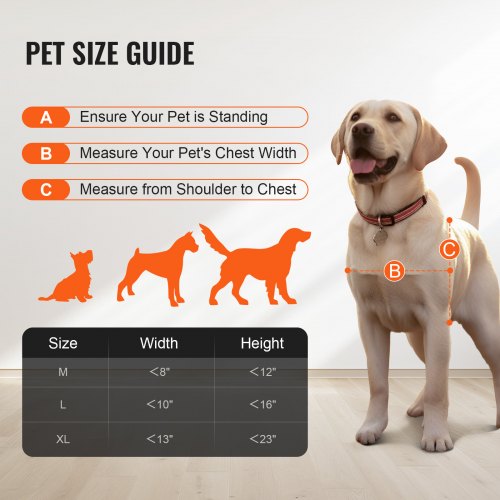 PET SIZE GUIDE

A Ensure Your Pet is Standing

B Measure Your Pet's Chest Width

C Measure from Shoulder to Chest

C

B

| Size | Width | Height |
|---|---|---|
| M | <8" | <12" |
| L | <10" | <16" |
| XL | <13" | <23" |