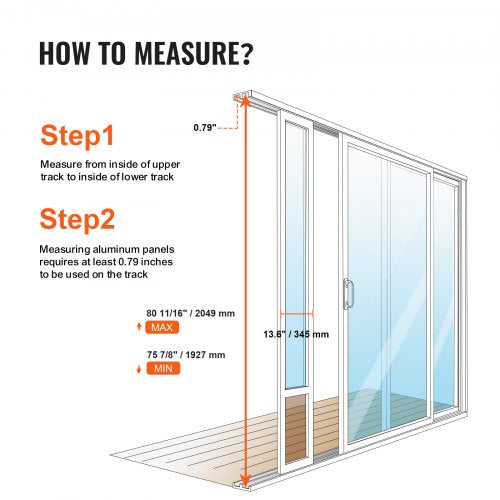 HOW TO MEASURE?

Step1

Measure from inside of upper track to inside of lower track

Step2

Measuring aluminum panels requires at least 0.79 inches to be used on the track

0.79"

80 11/16" / 2049 mm

MAX

75 7/8" / 1927 mm

MIN

13.6" / 345 mm