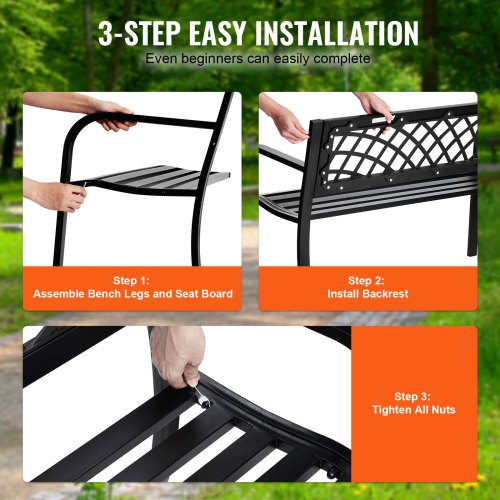 3-STEP EASY INSTALLATION
Even beginners can easily complete

Step 1:
Assemble Bench Legs and Seat Board

Step 2:
Install Backrest

Step 3:
Tighten All Nuts