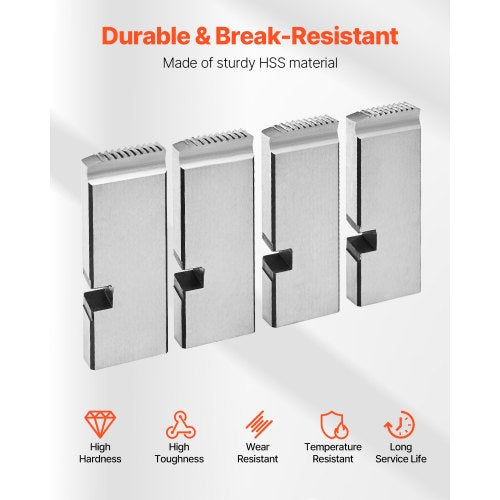 Durable & Break-Resistant

Made of sturdy HSS material

High Hardness

High Toughness

Wear Resistant

Temperature Resistant

Long Service Life