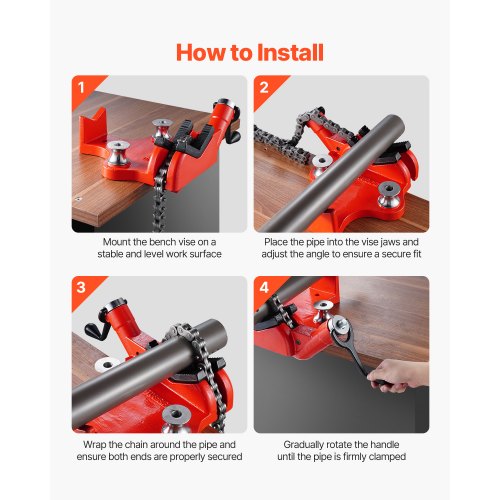 How to Install

1

Mount the bench vise on a stable and level work surface

2

Place the pipe into the vise jaws and adjust the angle to ensure a secure fit

3

Wrap the chain around the pipe and ensure both ends are properly secured

4

Gradually rotate the handle until the pipe is firmly clamped