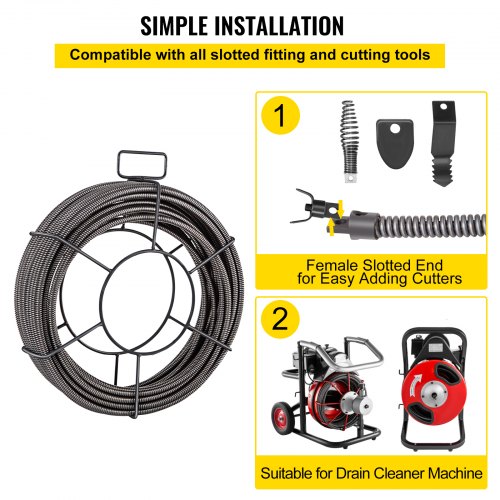 SIMPLE INSTALLATION

Compatible with all slotted fitting and cutting tools

1

Female Slotted End for Easy Adding Cutters

2

Suitable for Drain Cleaner Machine