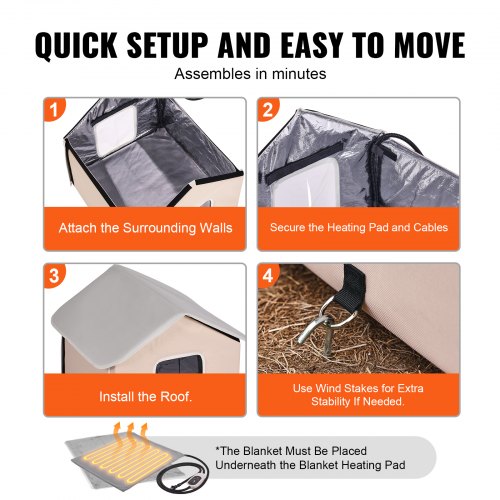 QUICK SETUP AND EASY TO MOVE

Assembles in minutes

1

Attach the Surrounding Walls

2

Secure the Heating Pad and Cables

3

Install the Roof.

4

Use Wind Stakes for Extra Stability If Needed.

*The Blanket Must Be Placed Underneath the Blanket Heating Pad