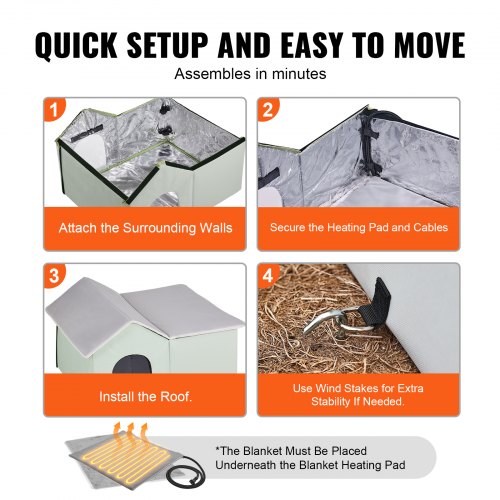 QUICK SETUP AND EASY TO MOVE

Assembles in minutes

1

Attach the Surrounding Walls

2

Secure the Heating Pad and Cables

3

Install the Roof.

4

Use Wind Stakes for Extra Stability If Needed.

*The Blanket Must Be Placed Underneath the Blanket Heating Pad