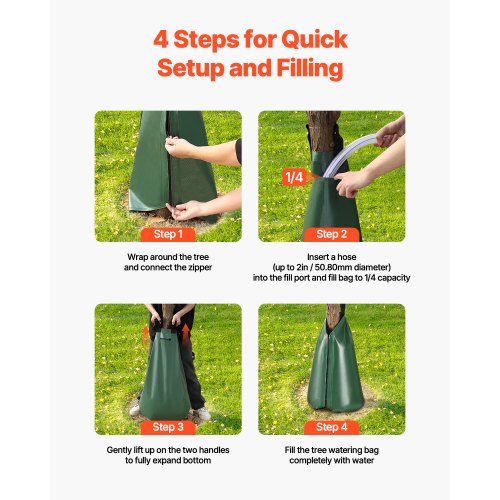 4 Steps for Quick Setup and Filling

Step 1

Wrap around the tree and connect the zipper

1/4

Step 2

Insert a hose (up to 2in / 50.80mm diameter) into the fill port and fill bag to 1/4 capacity

Step 3

Gently lift up on the two handles to fully expand bottom

Step 4

Fill the tree watering bag completely with water