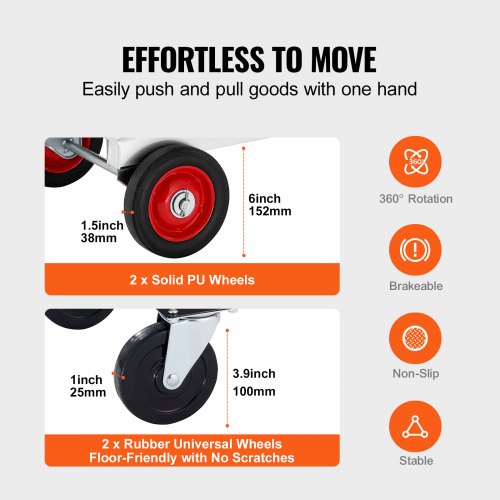 EFFORTLESS TO MOVE

Easily push and pull goods with one hand

1.5inch
38mm

6inch
152mm

2 x Solid PU Wheels

1inch
25mm

3.9inch
100mm

2 x Rubber Universal Wheels
Floor-Friendly with No Scratches

360°

360° Rotation

Brakeable

Non-Slip

Stable