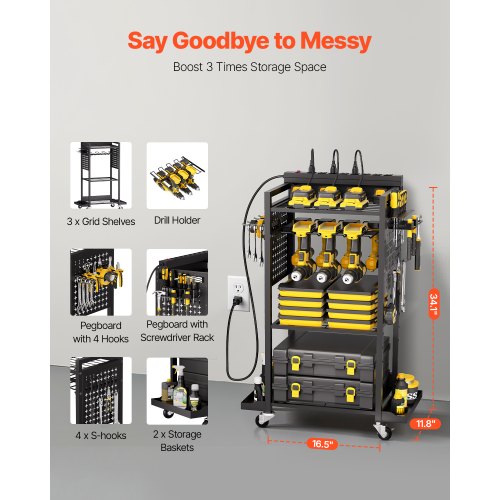 Say Goodbye to Messy

Boost 3 Times Storage Space

3 x Grid Shelves

Drill Holder

Pegboard with 4 Hooks

Pegboard with Screwdriver Rack

4 x S-hooks

2 x Storage Baskets

34.1"

11.8"

16.5"