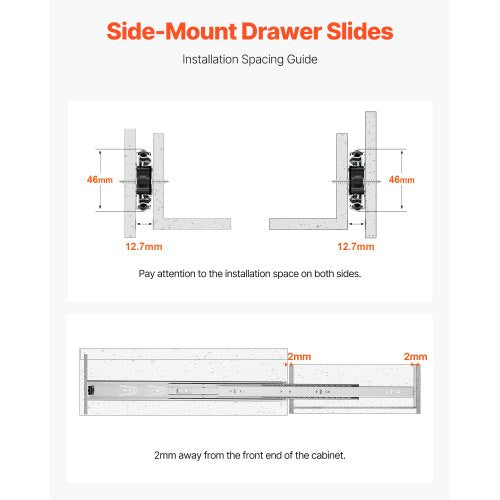 Side-Mount Drawer Slides

Installation Spacing Guide

46mm

12.7mm

46mm

12.7mm

Pay attention to the installation space on both sides.

2mm

2mm

2mm away from the front end of the cabinet.