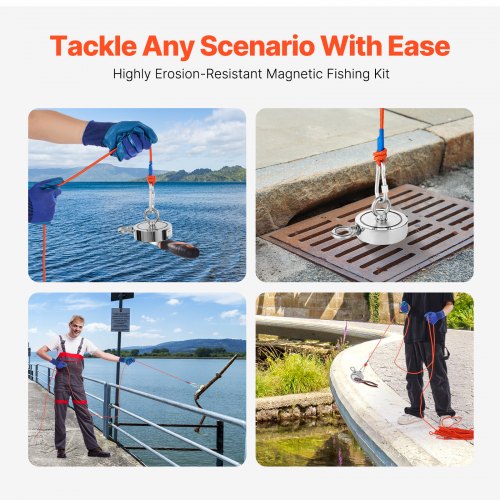 Tackle Any Scenario With Ease

Highly Erosion-Resistant Magnetic Fishing Kit