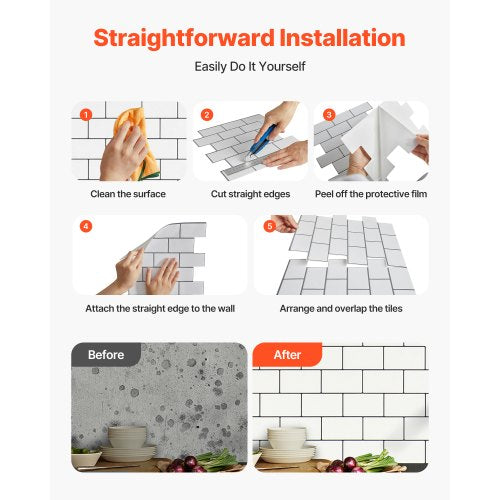 Straightforward Installation

Easily Do It Yourself

1

Clean the surface

2

Cut straight edges

3

Peel off the protective film

4

Attach the straight edge to the wall

5

Arrange and overlap the tiles

Before

After