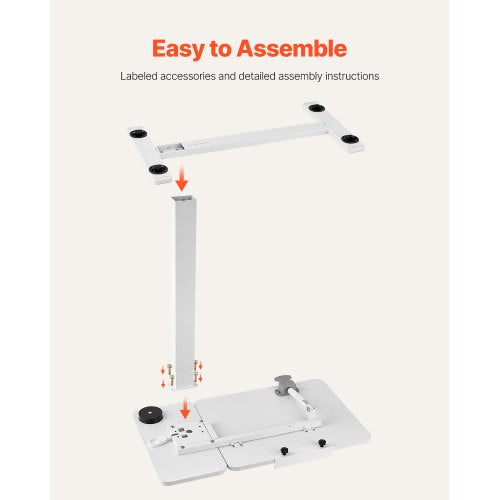 Easy to Assemble

Labeled accessories and detailed assembly instructions