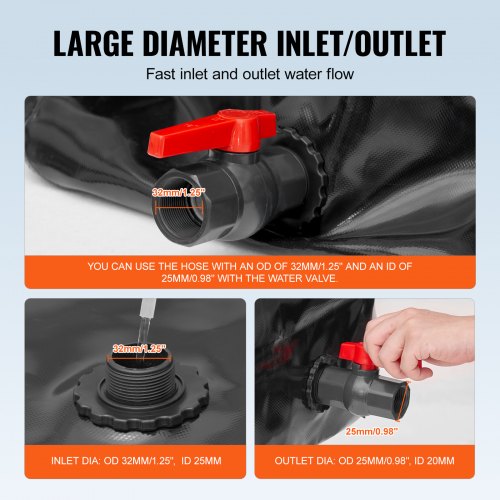 LARGE DIAMETER INLET/OUTLET

Fast inlet and outlet water flow

32mm/1.25"

YOU CAN USE THE HOSE WITH AN OD OF 32MM/1.25" AND AN ID OF 25MM/0.98" WITH THE WATER VALVE.

32mm/1.25"

INLET DIA: OD 32MM/1.25", ID 25MM

25mm/0.98"

OUTLET DIA: OD 25MM/0.98", ID 20MM