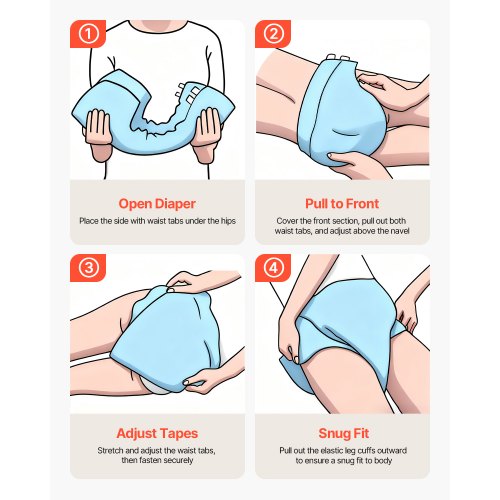 1

Open Diaper

Place the side with waist tabs under the hips

2

Pull to Front

Cover the front section, pull out both waist tabs, and adjust above the navel

3

Adjust Tapes

Stretch and adjust the waist tabs, then fasten securely

4

Snug Fit

Pull out the elastic leg cuffs outward to ensure a snug fit to body