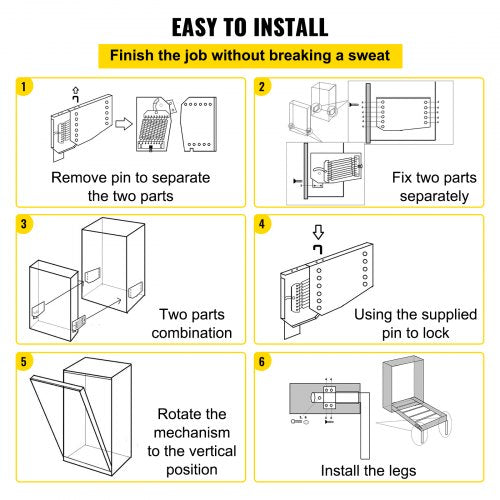 EASY TO INSTALL

Finish the job without breaking a sweat

1

Remove pin to separate the two parts

2

Fix two parts separately

3

Two parts combination

4

Using the supplied pin to lock

5

Rotate the mechanism to the vertical position

6

Install the legs