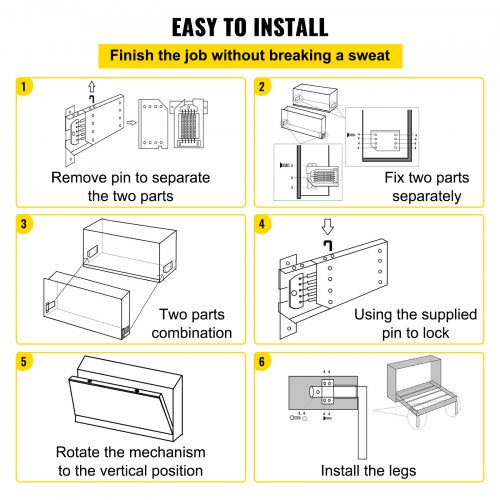 EASY TO INSTALL

Finish the job without breaking a sweat

1
Remove pin to separate the two parts

2
Fix two parts separately

3
Two parts combination

4
Using the supplied pin to lock

5
Rotate the mechanism to the vertical position

6
Install the legs