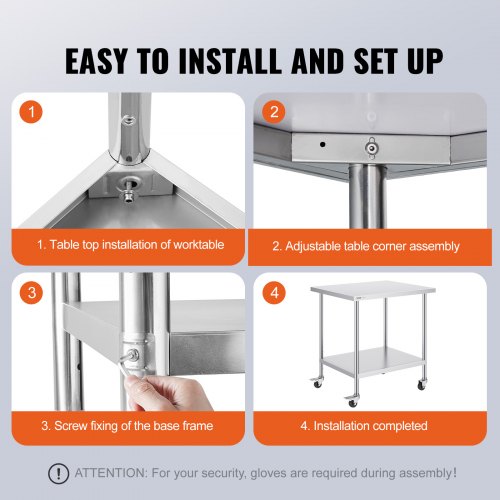 EASY TO INSTALL AND SET UP

1

1. Table top installation of worktable

2

2. Adjustable table corner assembly

3

3. Screw fixing of the base frame

4

4. Installation completed

! ATTENTION: For your security, gloves are required during assembly!