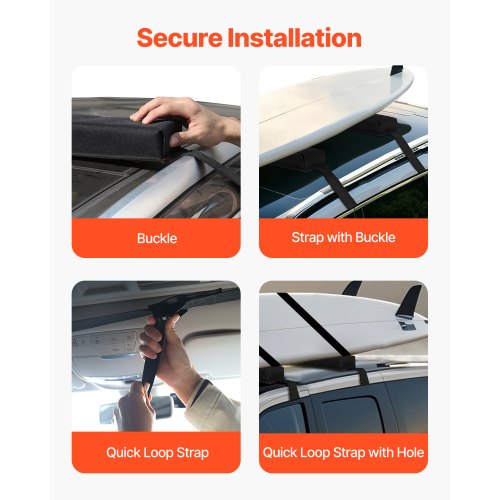 Secure Installation

Buckle

Strap with Buckle

Quick Loop Strap

Quick Loop Strap with Hole