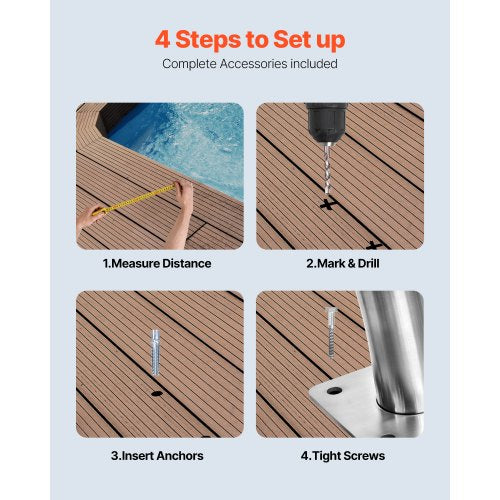 4 Steps to Set up

Complete Accessories included

1.Measure Distance

2.Mark & Drill

3.Insert Anchors

4.Tight Screws