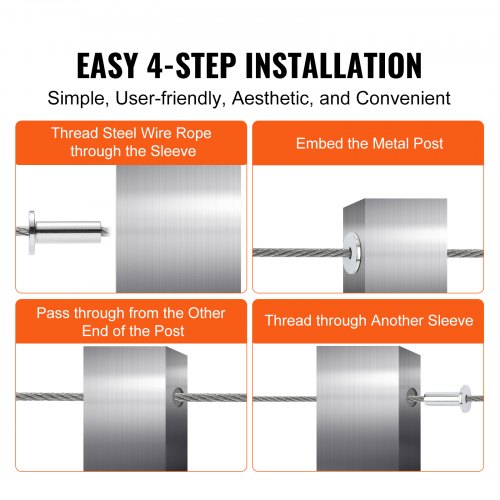 EASY 4-STEP INSTALLATION

Simple, User-friendly, Aesthetic, and Convenient

Thread Steel Wire Rope through the Sleeve

Embed the Metal Post

Pass through from the Other End of the Post

Thread through Another Sleeve