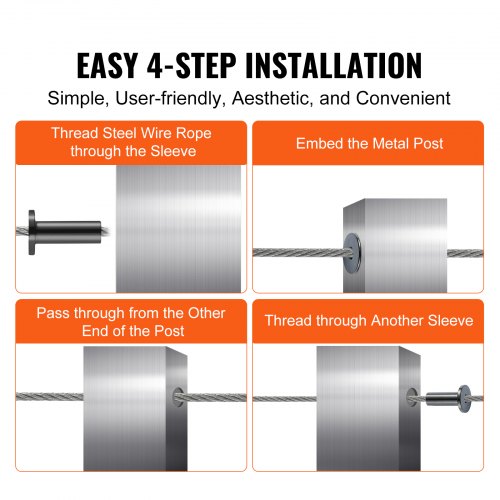 EASY 4-STEP INSTALLATION

Simple, User-friendly, Aesthetic, and Convenient

Thread Steel Wire Rope through the Sleeve

Embed the Metal Post

Pass through from the Other End of the Post

Thread through Another Sleeve