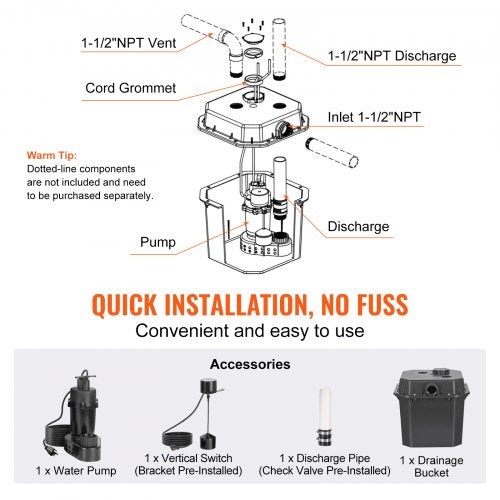 1-1/2"NPT Vent

1-1/2"NPT Discharge

Cord Grommet

Inlet 1-1/2"NPT

Warm Tip:
Dotted-line components are not included and need to be purchased separately.

Discharge

Pump

QUICK INSTALLATION, NO FUSS
Convenient and easy to use

Accessories

1 x Water Pump

1 x Vertical Switch
(Bracket Pre-Installed)

1 x Discharge Pipe
(Check Valve Pre-Installed)

1 x Drainage Bucket