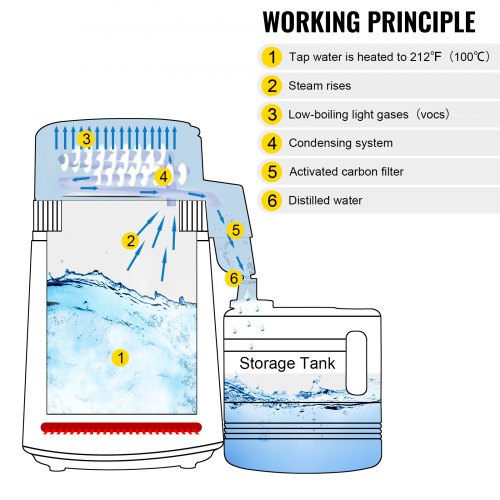 WORKING PRINCIPLE

1 Tap water is heated to 212℉（100℃）

2 Steam rises

3 Low-boiling light gases（vocs）

4 Condensing system

5 Activated carbon filter

6 Distilled water

3

4

2

5

6

1

Storage Tank