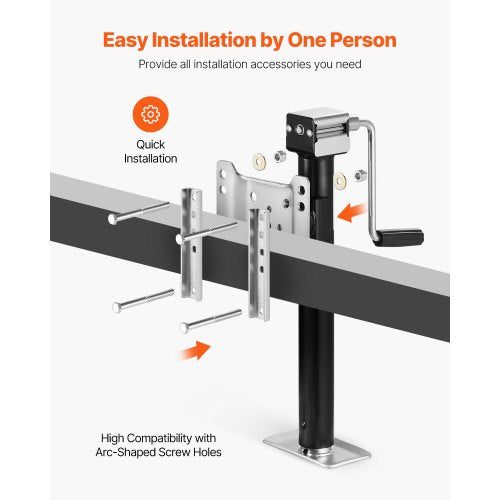 Easy Installation by One Person

Provide all installation accessories you need

Quick Installation

High Compatibility with Arc-Shaped Screw Holes