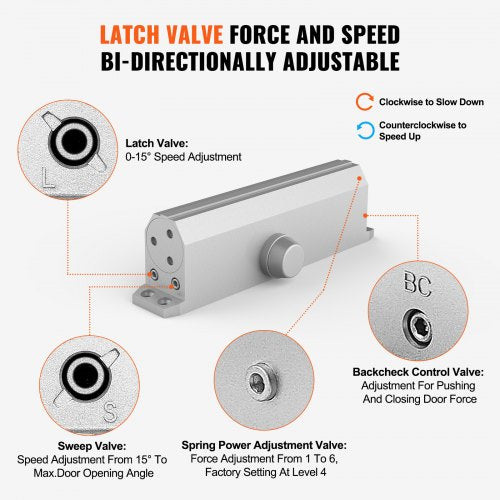 LATCH VALVE FORCE AND SPEED BI-DIRECTIONALLY ADJUSTABLE

Clockwise to Slow Down

Counterclockwise to Speed Up

L

Latch Valve:
0-15° Speed Adjustment

BC

Backcheck Control Valve:
Adjustment For Pushing And Closing Door Force

S

Sweep Valve:
Speed Adjustment From 15° To Max.Door Opening Angle

Spring Power Adjustment Valve:
Force Adjustment From 1 To 6, Factory Setting At Level 4