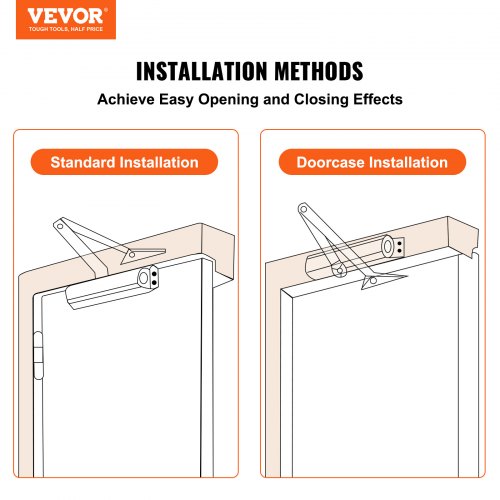 VEVOR®
TOUGH TOOLS, HALF PRICE

INSTALLATION METHODS

Achieve Easy Opening and Closing Effects

Standard Installation

Doorcase Installation