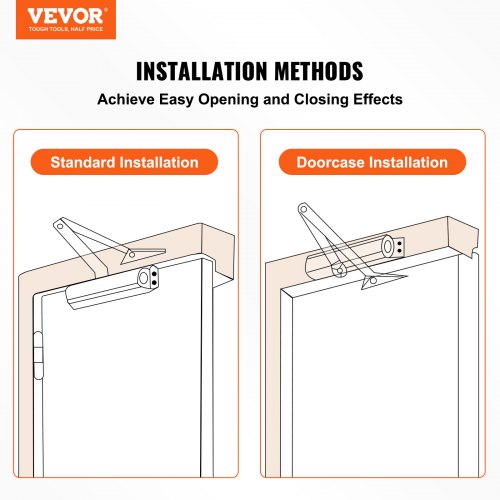 VEVOR®
TOUGH TOOLS, HALF PRICE

INSTALLATION METHODS

Achieve Easy Opening and Closing Effects

Standard Installation

Doorcase Installation