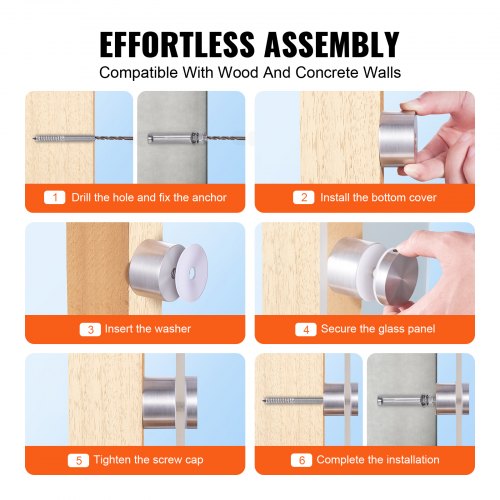 EFFORTLESS ASSEMBLY

Compatible With Wood And Concrete Walls

1 Drill the hole and fix the anchor

2 Install the bottom cover

3 Insert the washer

4 Secure the glass panel

5 Tighten the screw cap

6 Complete the installation