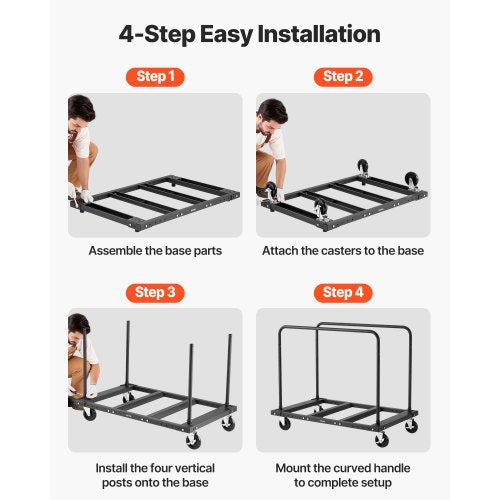 4-Step Easy Installation

Step 1

Assemble the base parts

Step 2

Attach the casters to the base

Step 3

Install the four vertical posts onto the base

Step 4

Mount the curved handle to complete setup