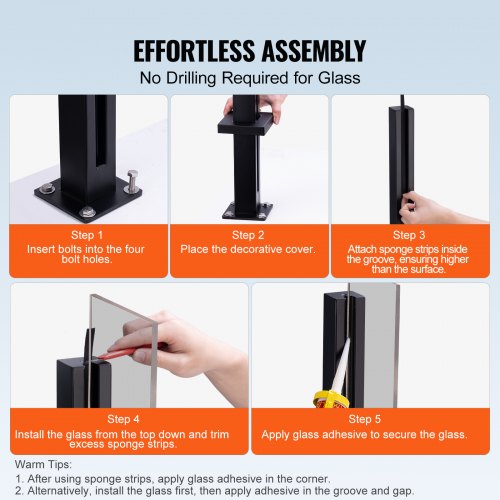 EFFORTLESS ASSEMBLY
No Drilling Required for Glass

Step 1
Insert bolts into the four bolt holes.

Step 2
Place the decorative cover.

Step 3
Attach sponge strips inside the groove, ensuring higher than the surface.

Step 4
Install the glass from the top down and trim excess sponge strips.

Step 5
Apply glass adhesive to secure the glass.

Warm Tips:
1. After using sponge strips, apply glass adhesive in the corner.
2. Alternatively, install the glass first, then apply adhesive in the groove and gap.