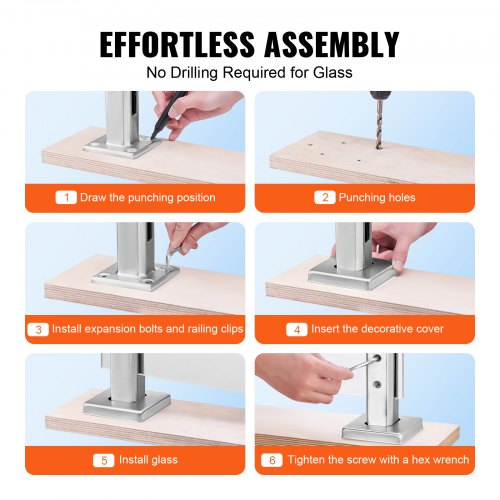 EFFORTLESS ASSEMBLY
No Drilling Required for Glass

1 Draw the punching position

2 Punching holes

3 Install expansion bolts and railing clips

4 Insert the decorative cover

5 Install glass

6 Tighten the screw with a hex wrench