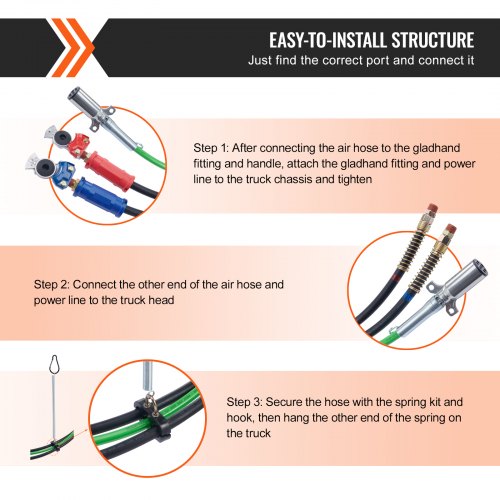 EASY-TO-INSTALL STRUCTURE
Just find the correct port and connect it

Step 1: After connecting the air hose to the gladhand fitting and handle, attach the gladhand fitting and power line to the truck chassis and tighten

Step 2: Connect the other end of the air hose and power line to the truck head

Step 3: Secure the hose with the spring kit and hook, then hang the other end of the spring on the truck