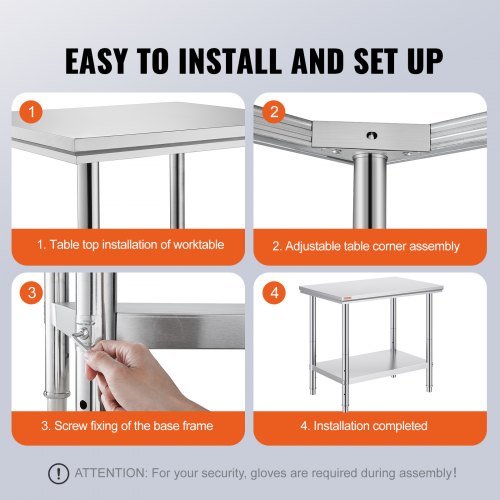 EASY TO INSTALL AND SET UP

1

1. Table top installation of worktable

2

2. Adjustable table corner assembly

3

3. Screw fixing of the base frame

4

4. Installation completed

! ATTENTION: For your security, gloves are required during assembly!