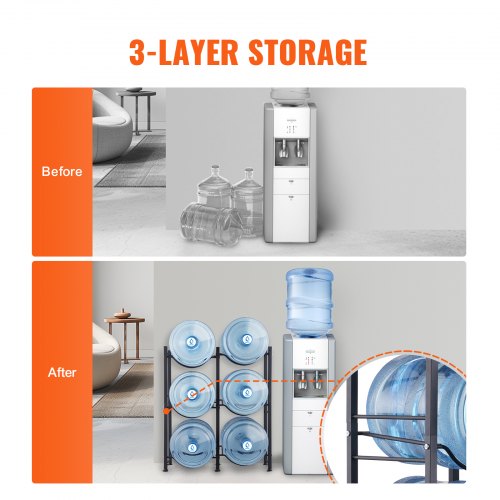 3-LAYER STORAGE

Before

After