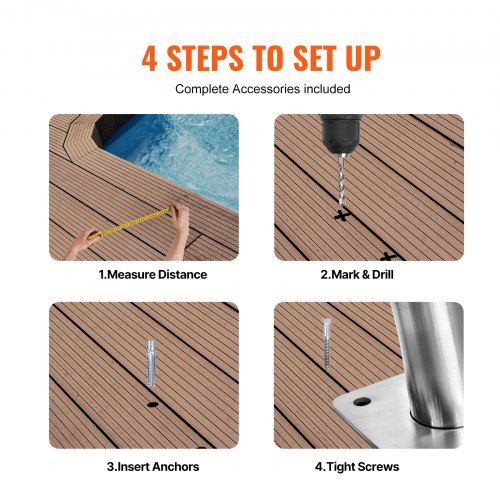 4 STEPS TO SET UP

Complete Accessories included

1.Measure Distance

2.Mark & Drill

3.Insert Anchors

4.Tight Screws