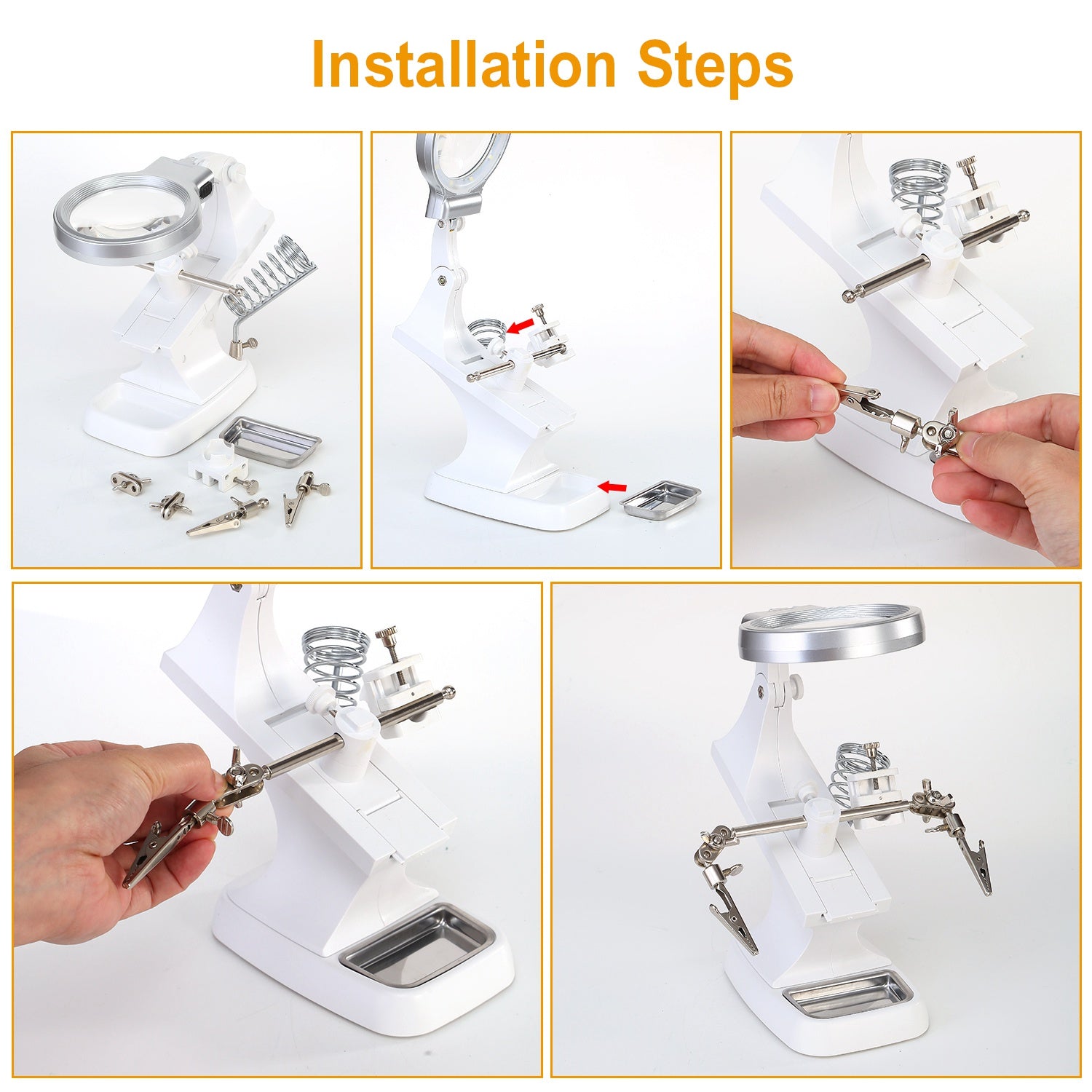 Installation Steps