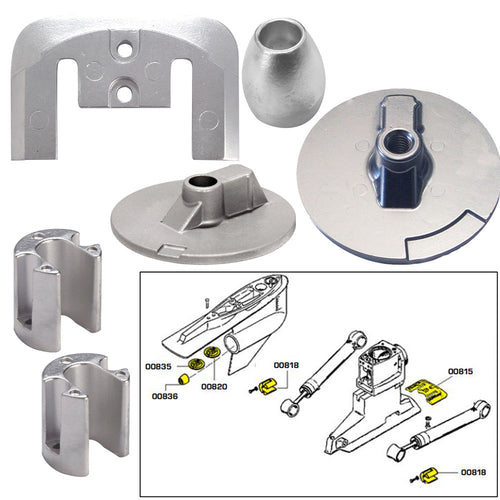 00835
00836
00820
00818
00815
00818